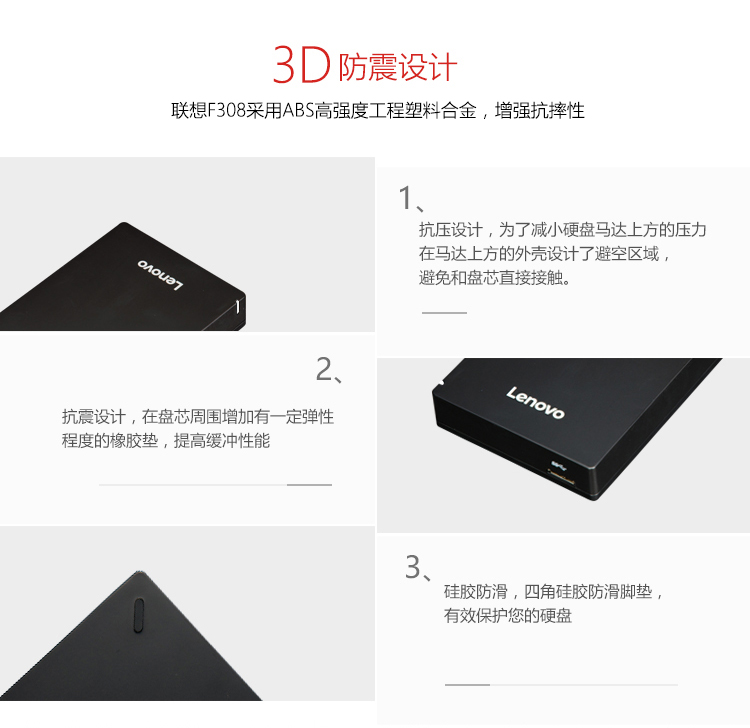 3D 防震设计

联想F308采用ABS高强度工程塑料合金，增强抗摔性

Lenovo

1、

抗压设计，为了减小硬盘马达上方的压力在马达上方的外壳设计了避空区域，避免和盘芯直接接触。

2、

抗震设计，在盘芯周围增加有一定弹性程度的橡胶垫，提高缓冲性能

Lenovo

3、

硅胶防滑，四角硅胶防滑脚垫，有效保护您的硬盘